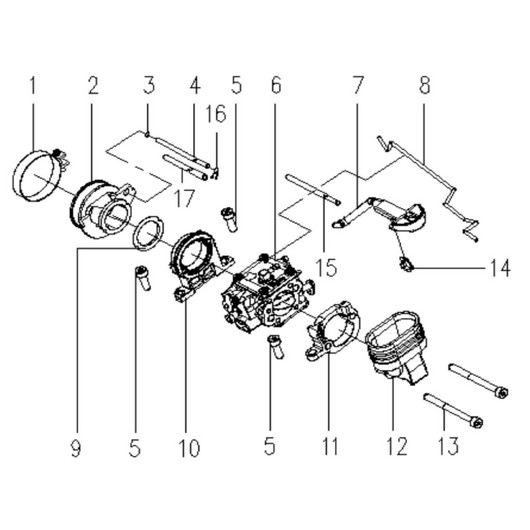 1 2 3 4 5 6 7 8

16

17

15

14

9 5 10 5 11 12 13